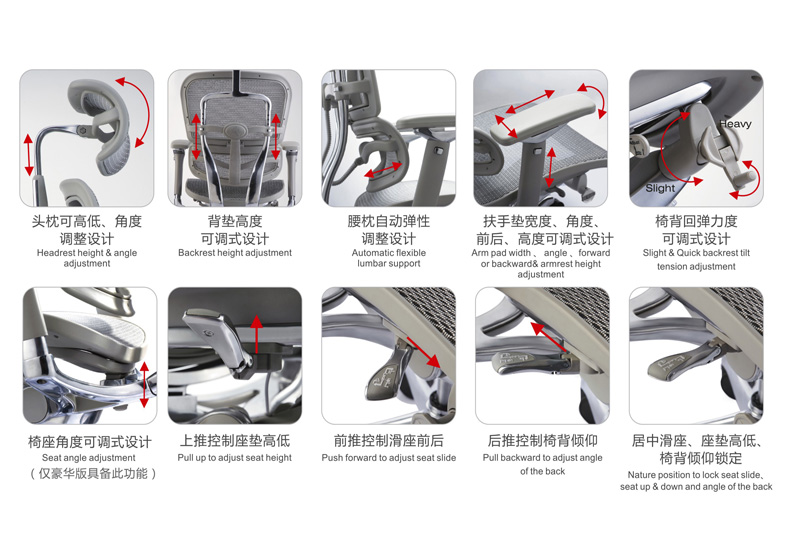 头枕可高低、角度调整设计
Headrest height & angle adjustment

背垫高度可调式设计
Backrest height adjustment

腰枕自动弹性调整设计
Automatic flexible lumbar support

扶手垫宽度、角度、前后、高度可调式设计
Arm pad width 、 angle 、forward or backward& armrest height adjustment

Heavy
Slight
椅背回弹力度可调式设计
Slight & Quick backrest tilt tension adjustment

椅座角度可调式设计
Seat angle adjustment
（仅豪华版具备此功能）

上推控制座垫高低
Pull up to adjust seat height

前推控制滑座前后
Push forward to adjust seat slide

后推控制椅背倾仰
Pull backward to adjust angle of the back

居中滑座、座垫高低、椅背倾仰锁定
Nature position to lock seat slide、seat up & down and angle of the back